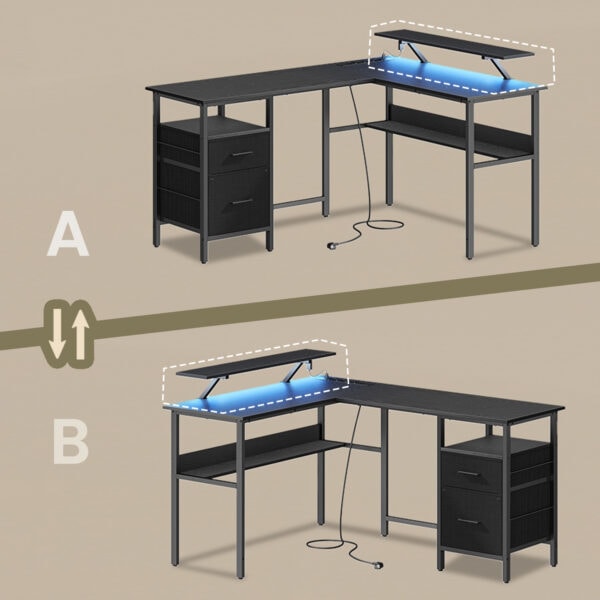 A

B