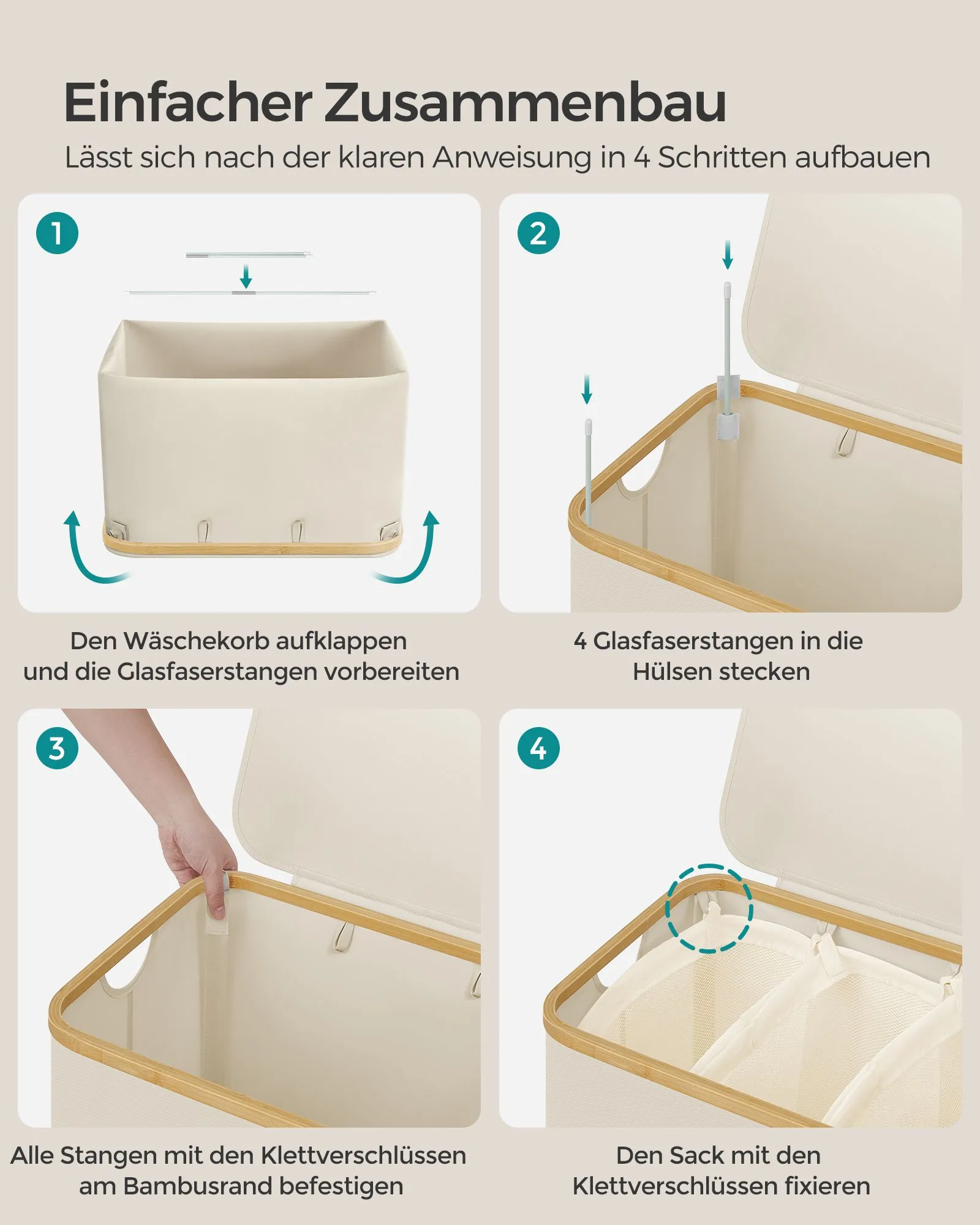 Einfacher Zusammenbau

Lässt sich nach der klaren Anweisung in 4 Schritten aufbauen

1

Den Wäschekorb aufklappen und die Glasfaserstangen vorbereiten

2

4 Glasfaserstangen in die Hülsen stecken

3

Alle Stangen mit den Klettverschlüssen am Bambusrand befestigen

4

Den Sack mit den Klettverschlüssen fixieren