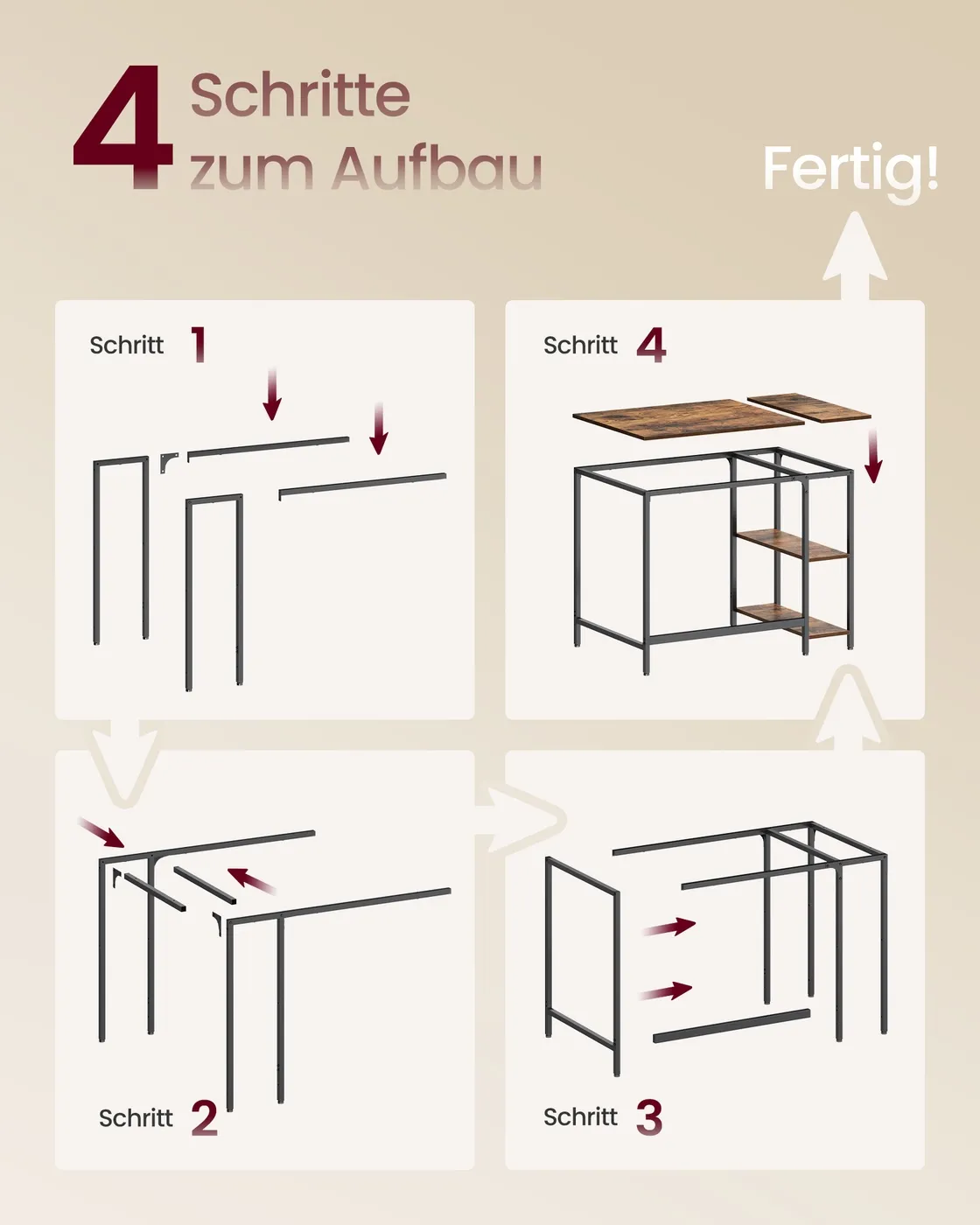 4 Schritte zum Aufbau

Fertig!

Schritt 1

Schritt 4

Schritt 2

Schritt 3